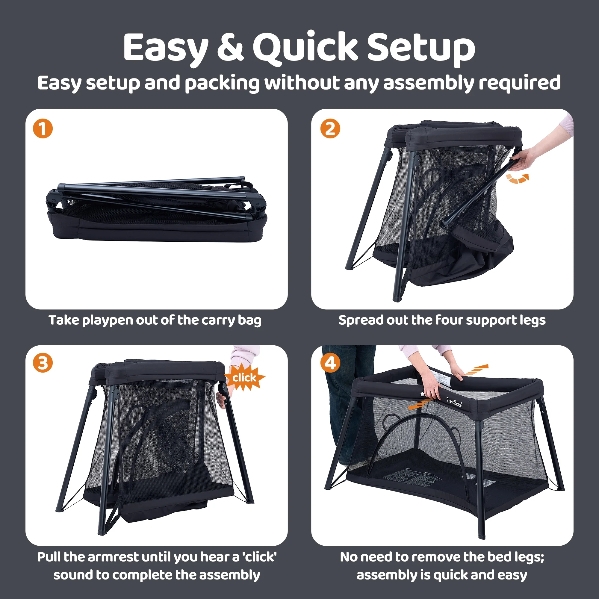 Easy & Quick Setup
Easy setup and packing without any assembly required

1

Take playpen out of the carry bag

2

Spread out the four support legs

3

click

Pull the armrest until you hear a 'click' sound to complete the assembly

4

No need to remove the bed legs; assembly is quick and easy