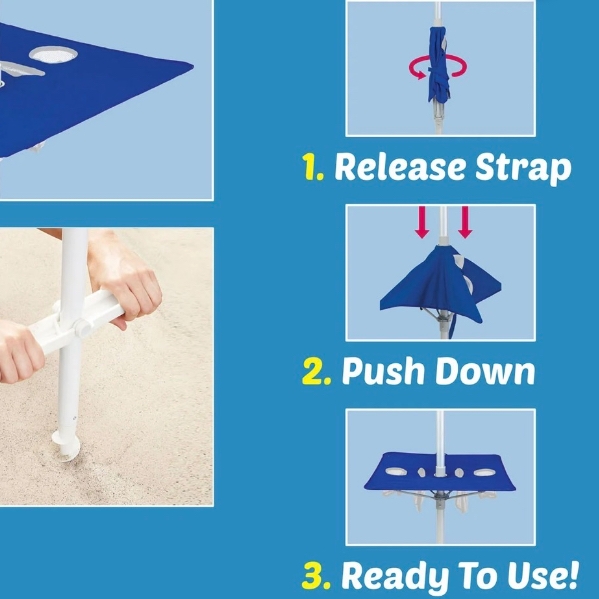 1. Release Strap

2. Push Down

3. Ready To Use!