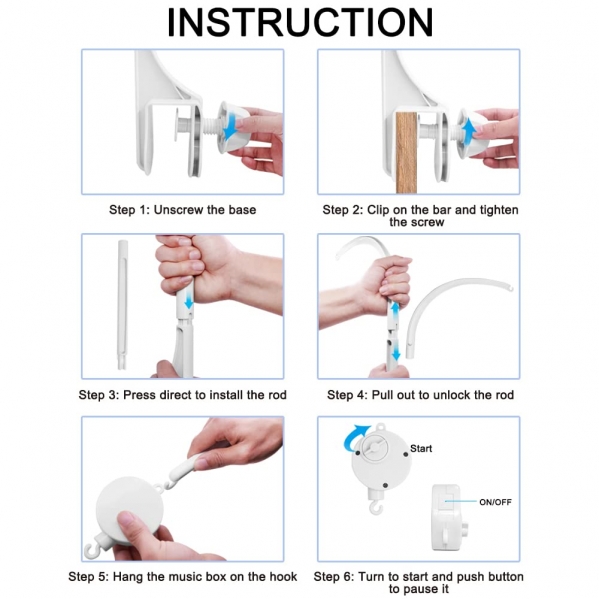 INSTRUCTION

Step 1: Unscrew the base

Step 2: Clip on the bar and tighten the screw

Step 3: Press direct to install the rod

Step 4: Pull out to unlock the rod

Step 5: Hang the music box on the hook

Start

ON/OFF

Step 6: Turn to start and push button to pause it