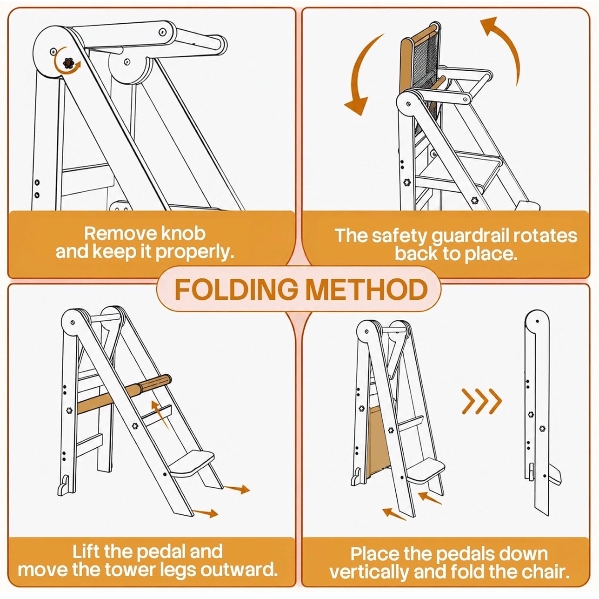 Remove knob and keep it properly.

The safety guardrail rotates back to place.

FOLDING METHOD

Lift the pedal and move the tower legs outward.

Place the pedals down vertically and fold the chair.